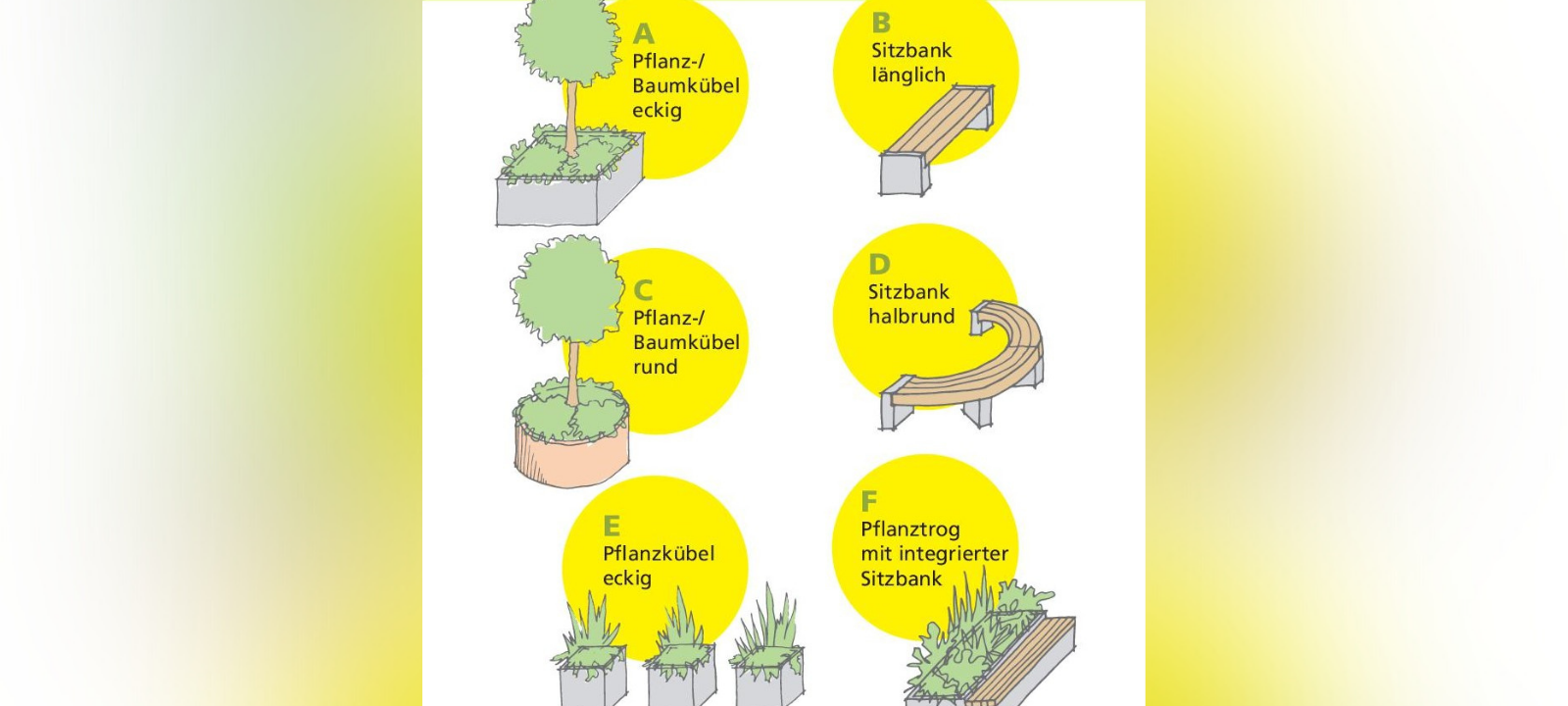 A
Pflanz-/
Baumkübel
eckig

B
Sitzbank
länglich

C
Pflanz-/
Baumkübel
rund

D
Sitzbank
halbrund

E
Pflanzkübel
eckig

F
Pflanztrog
mit integrierter
Sitzbank